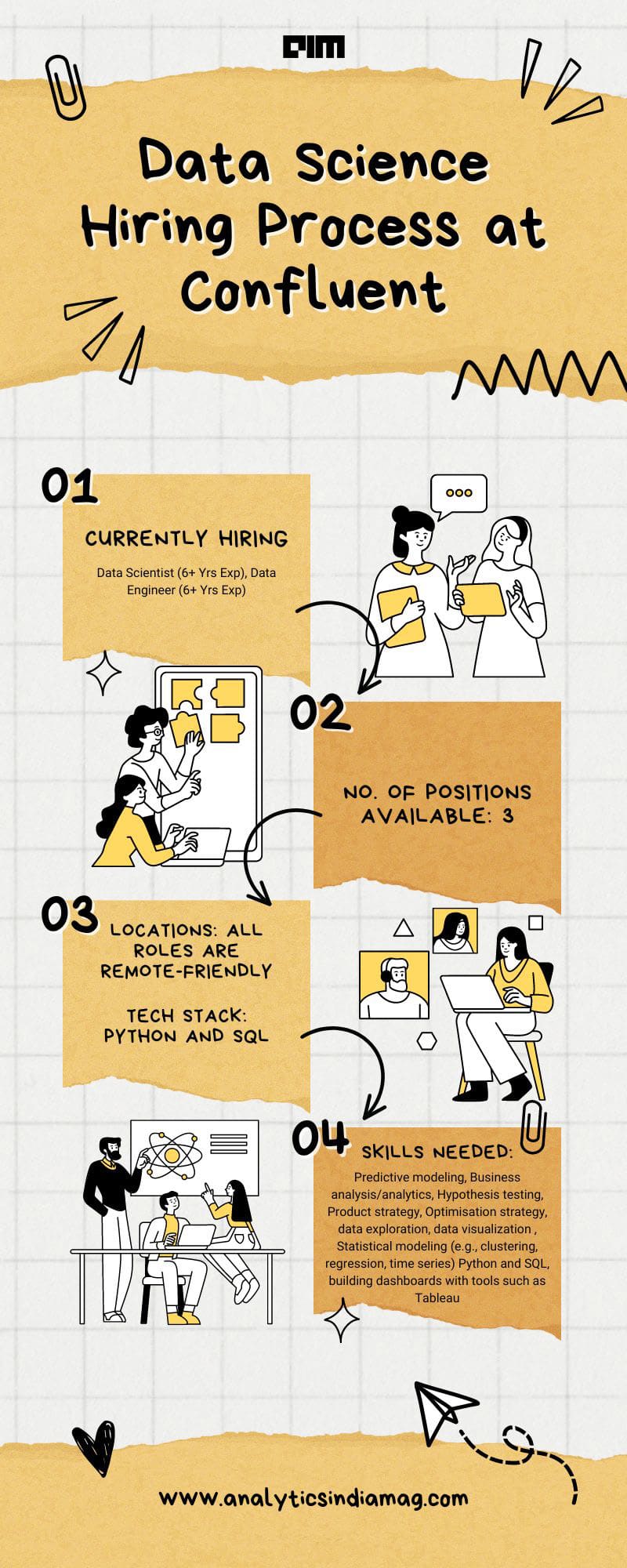 AIM

Data Science Hiring Process at Confluent

01

CURRENTLY HIRING

Data Scientist (6+ Yrs Exp), Data Engineer (6+ Yrs Exp)

02

NO. OF POSITIONS AVAILABLE: 3

03

LOCATIONS: ALL ROLES ARE REMOTE-FRIENDLY

TECH STACK: PYTHON AND SQL

04

SKILLS NEEDED:

Predictive modeling, Business analysis/analytics, Hypothesis testing, Product strategy, Optimisation strategy, data exploration, data visualization , Statistical modeling (e.g., clustering, regression, time series) Python and SQL, building dashboards with tools such as Tableau

www.analyticsindiamag.com